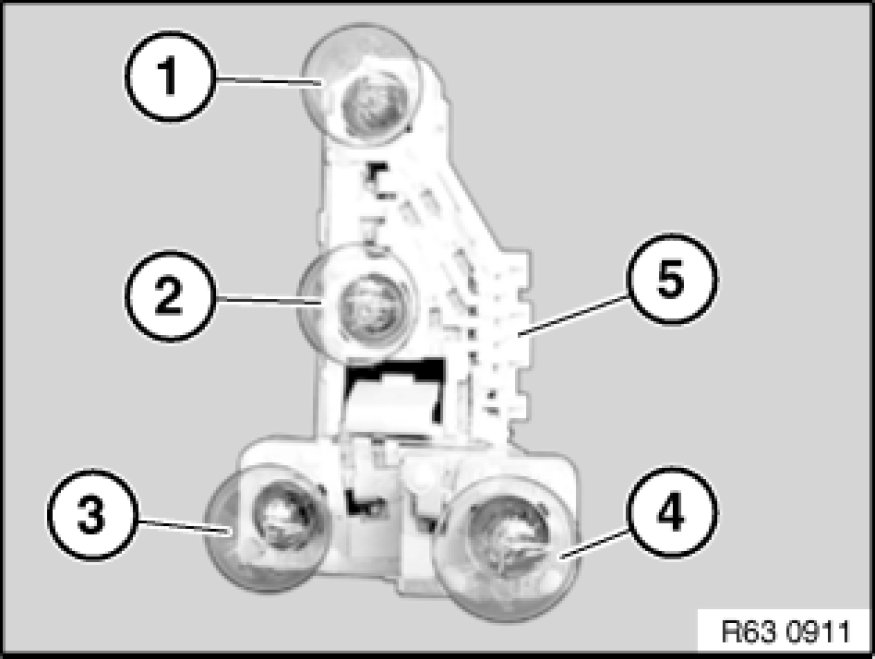 1
2
5
3
4
R63 0911