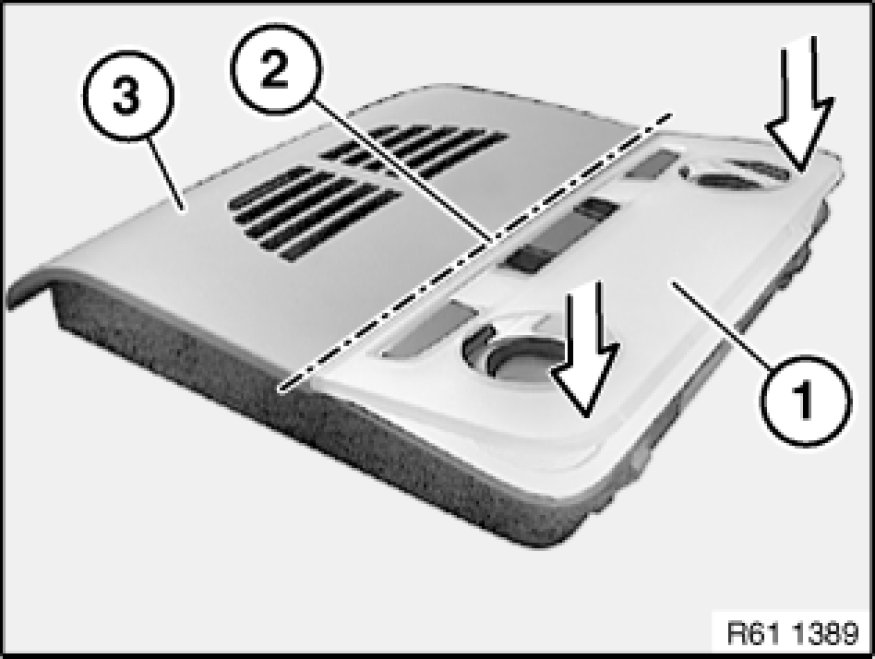 3
2
1
R61 1389