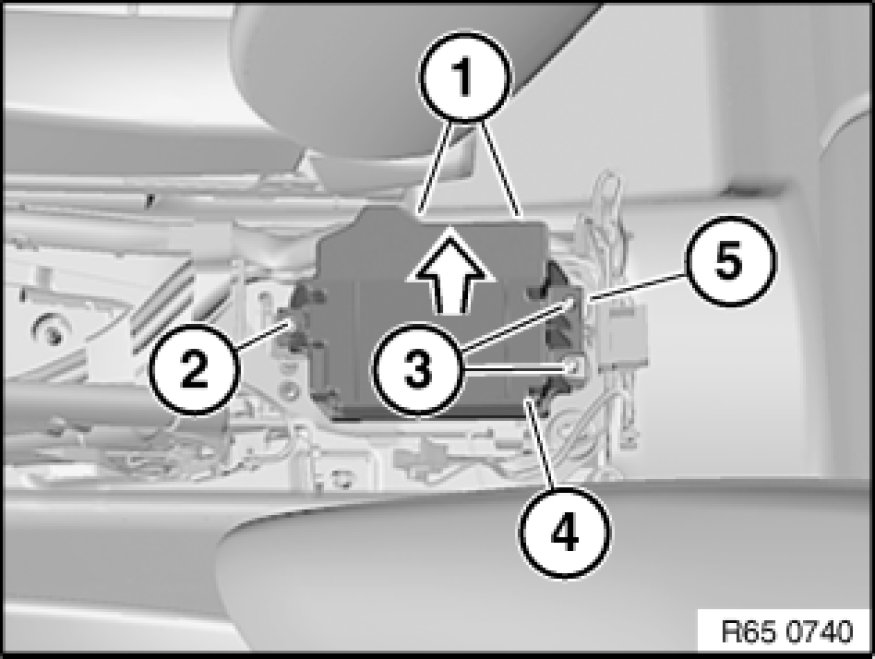 1
5
2
3
4
R65 0740