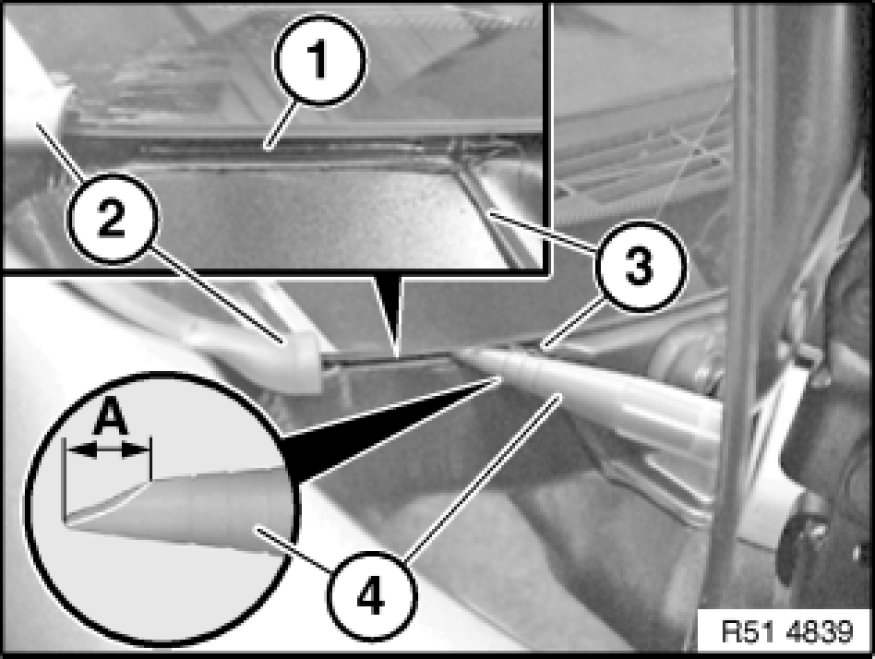 1
2
3
A
4
R51 4839