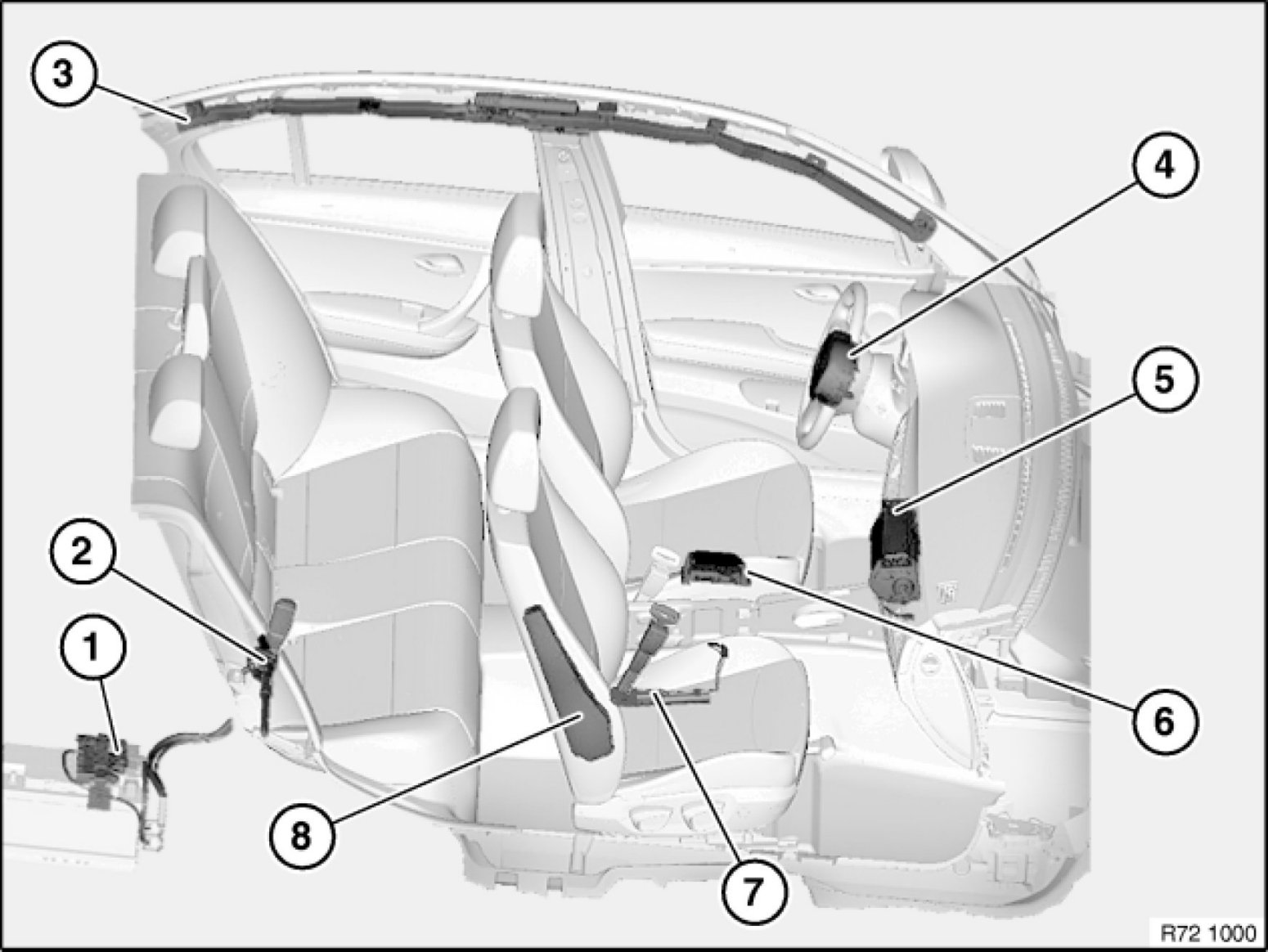 3
4
5
2
1
6
8
7
R72 1000