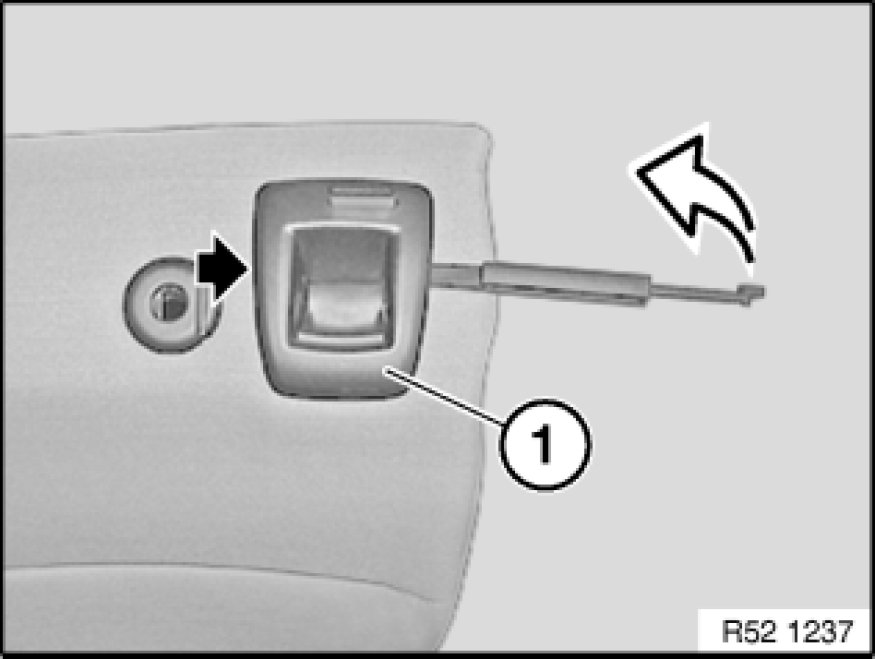 1

R52 1237