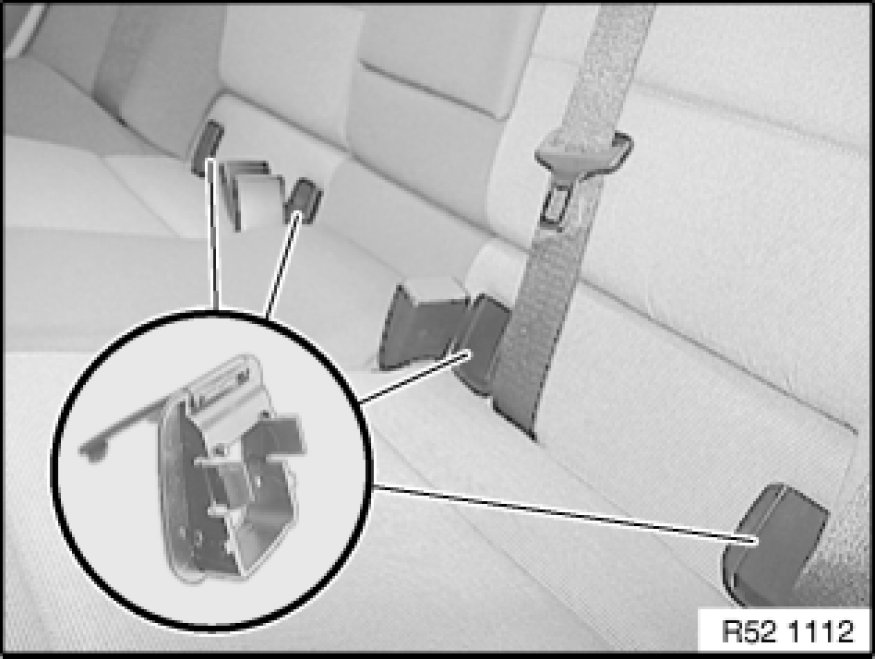 R52 1112