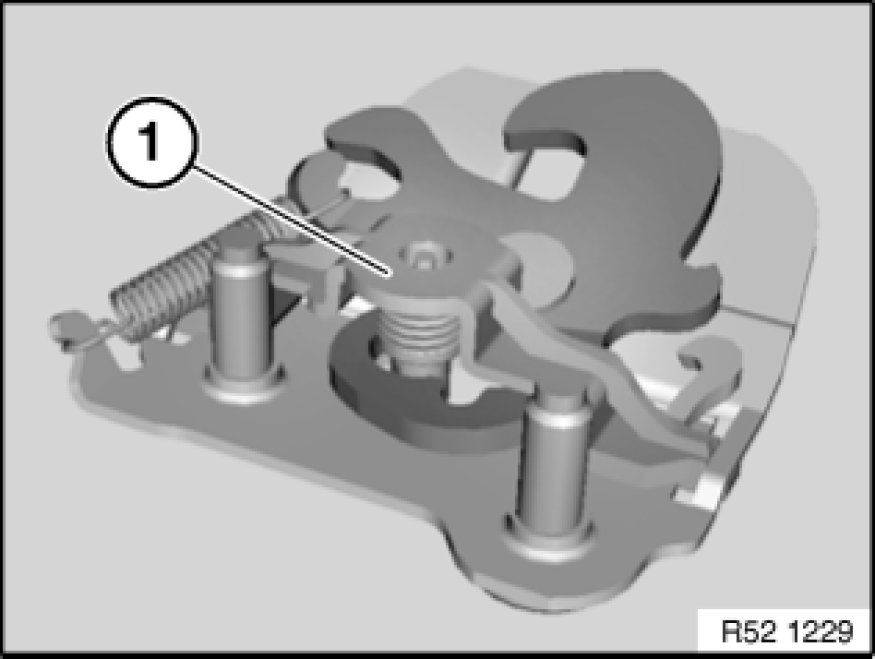 1

R52 1229