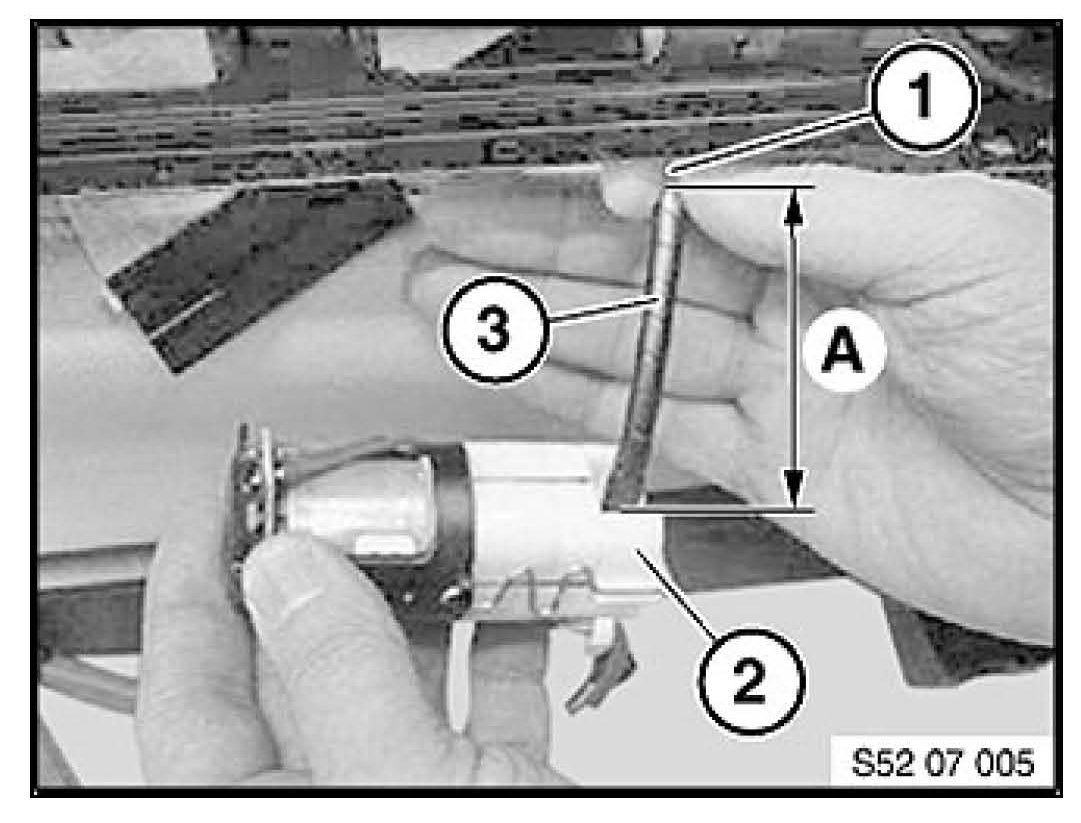 1
3
A
2
S52 07 005