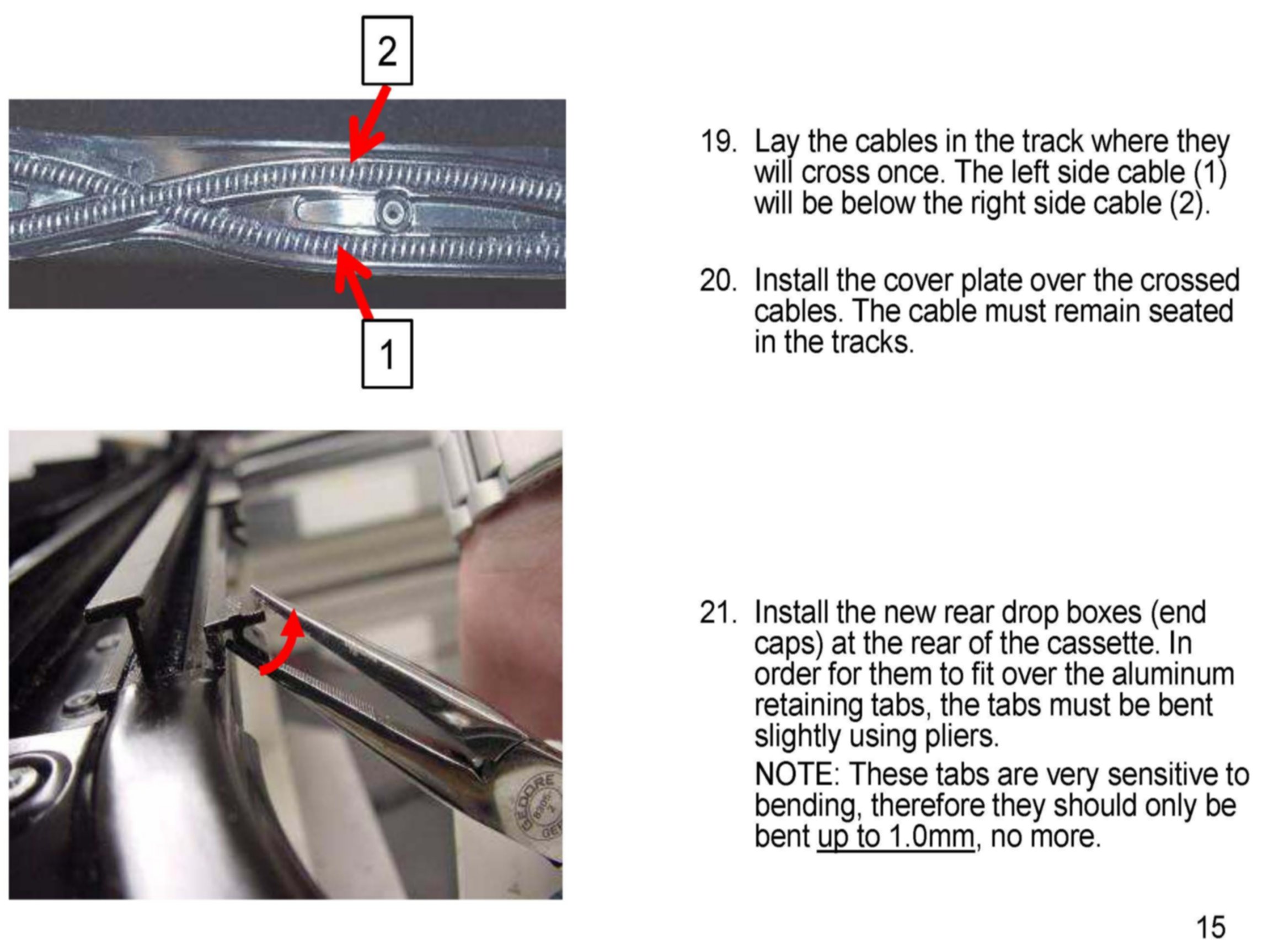 2

1

19. Lay the cables in the track where they will cross once. The left side cable (1) will be below the right side cable (2).

20. Install the cover plate over the crossed cables. The cable must remain seated in the tracks.

GEDORE

21. Install the new rear drop boxes (end caps) at the rear of the cassette. In order for them to fit over the aluminum retaining tabs, the tabs must be bent slightly using pliers.

NOTE: These tabs are very sensitive to bending, therefore they should only be bent up to 1.0mm, no more.

15