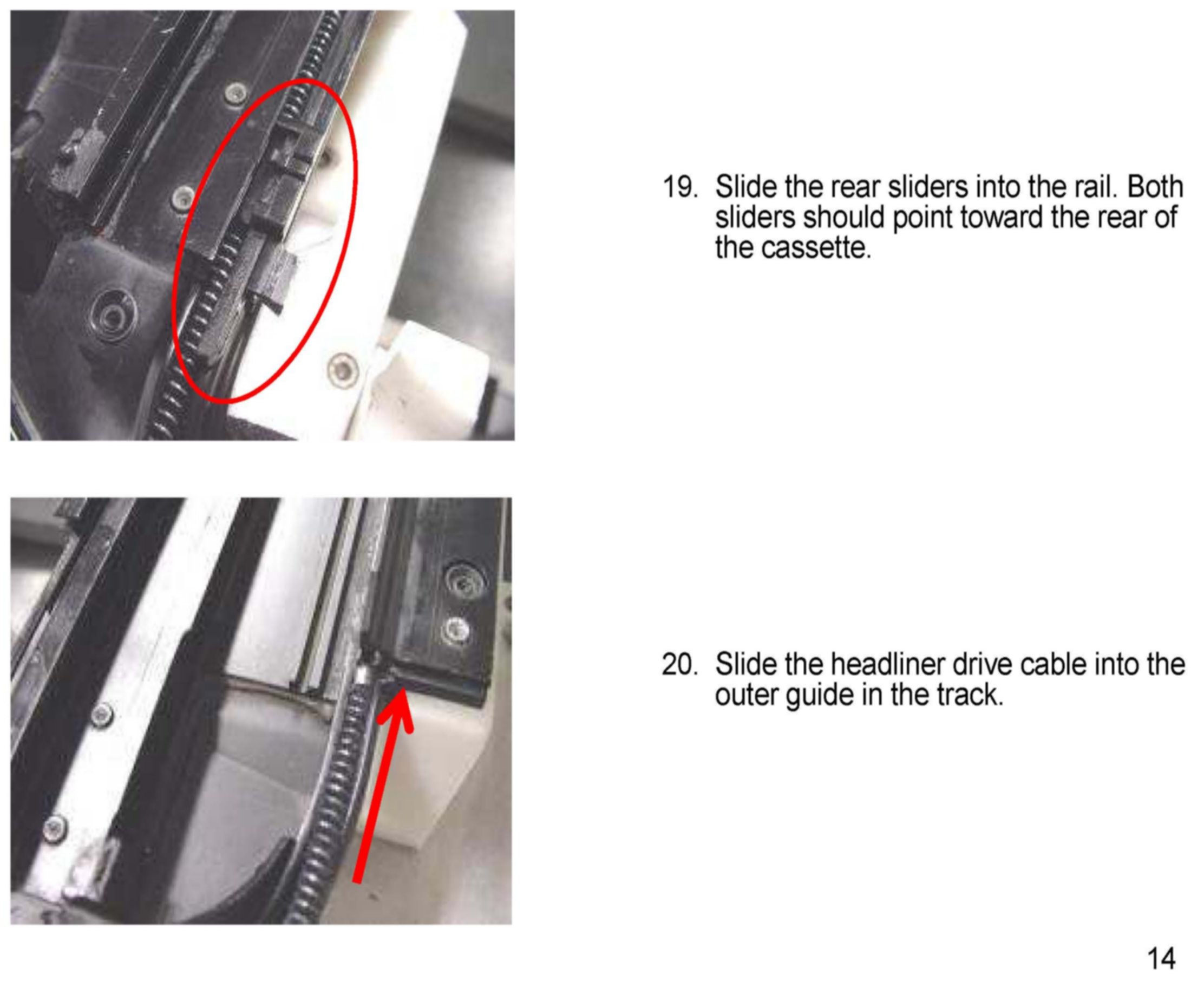 19. Slide the rear sliders into the rail. Both sliders should point toward the rear of the cassette.

20. Slide the headliner drive cable into the outer guide in the track.

14