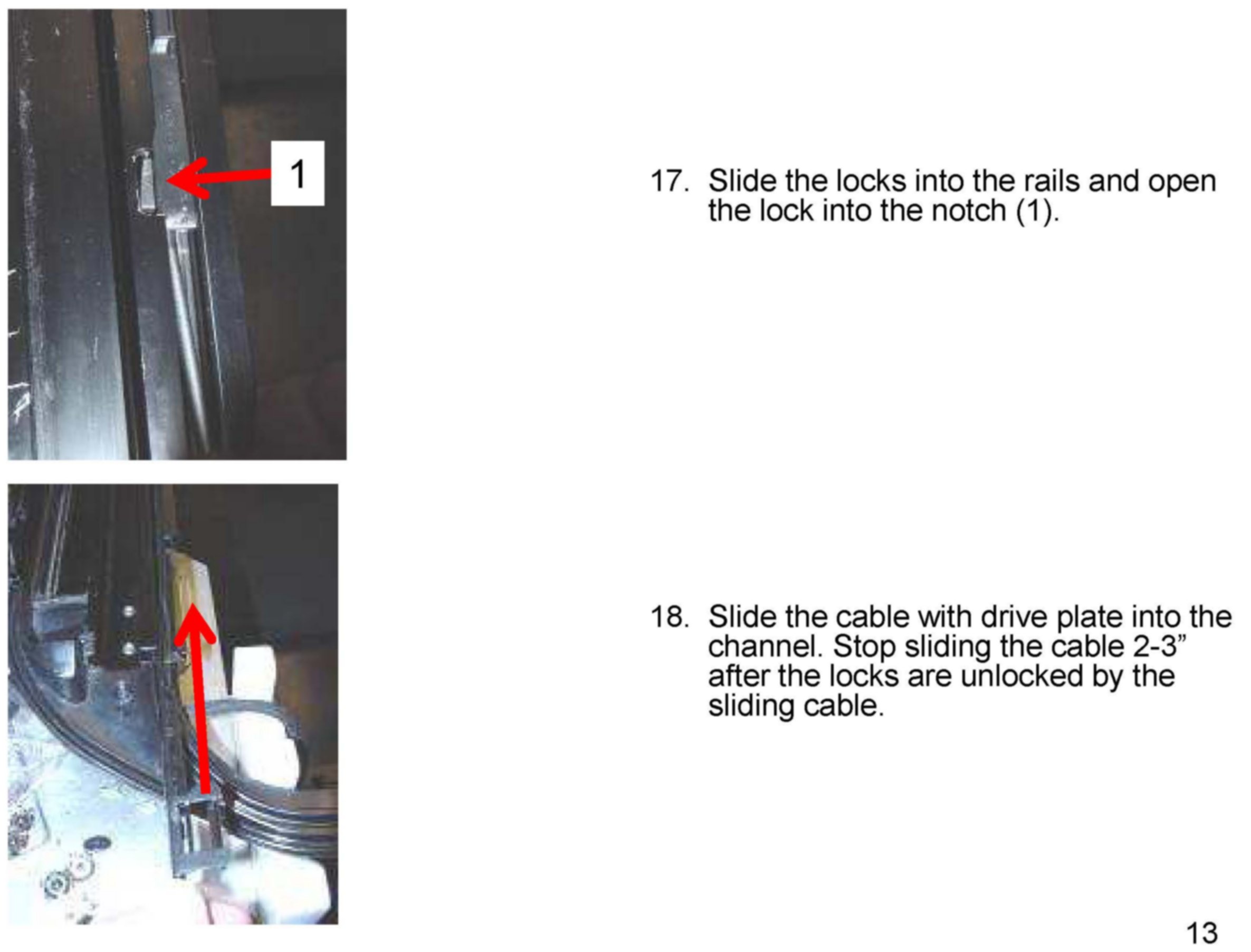 1

17. Slide the locks into the rails and open the lock into the notch (1).

18. Slide the cable with drive plate into the channel. Stop sliding the cable 2-3” after the locks are unlocked by the sliding cable.

13