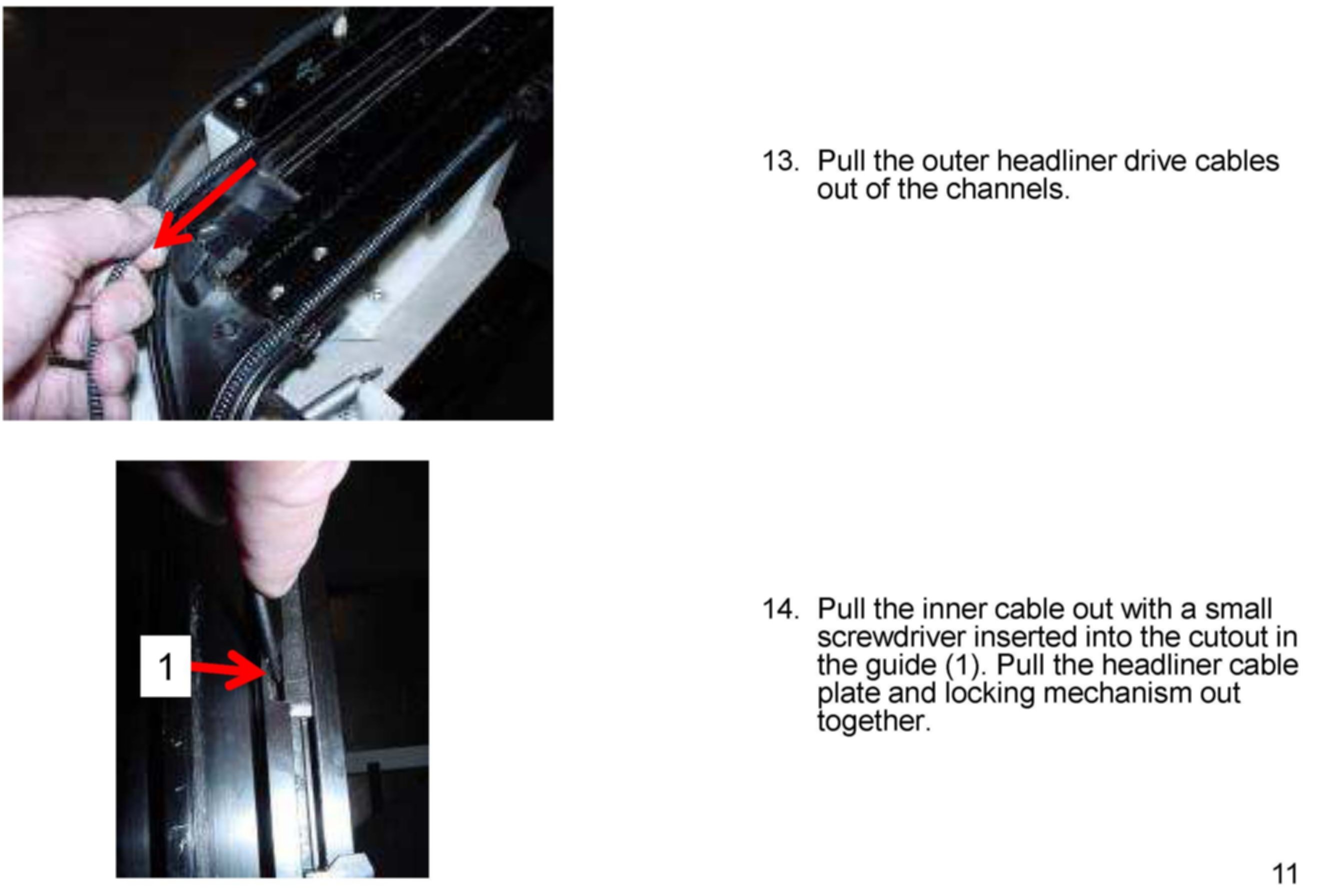 13. Pull the outer headliner drive cables out of the channels.

1

14. Pull the inner cable out with a small screwdriver inserted into the cutout in the guide (1). Pull the headliner cable plate and locking mechanism out together.

11