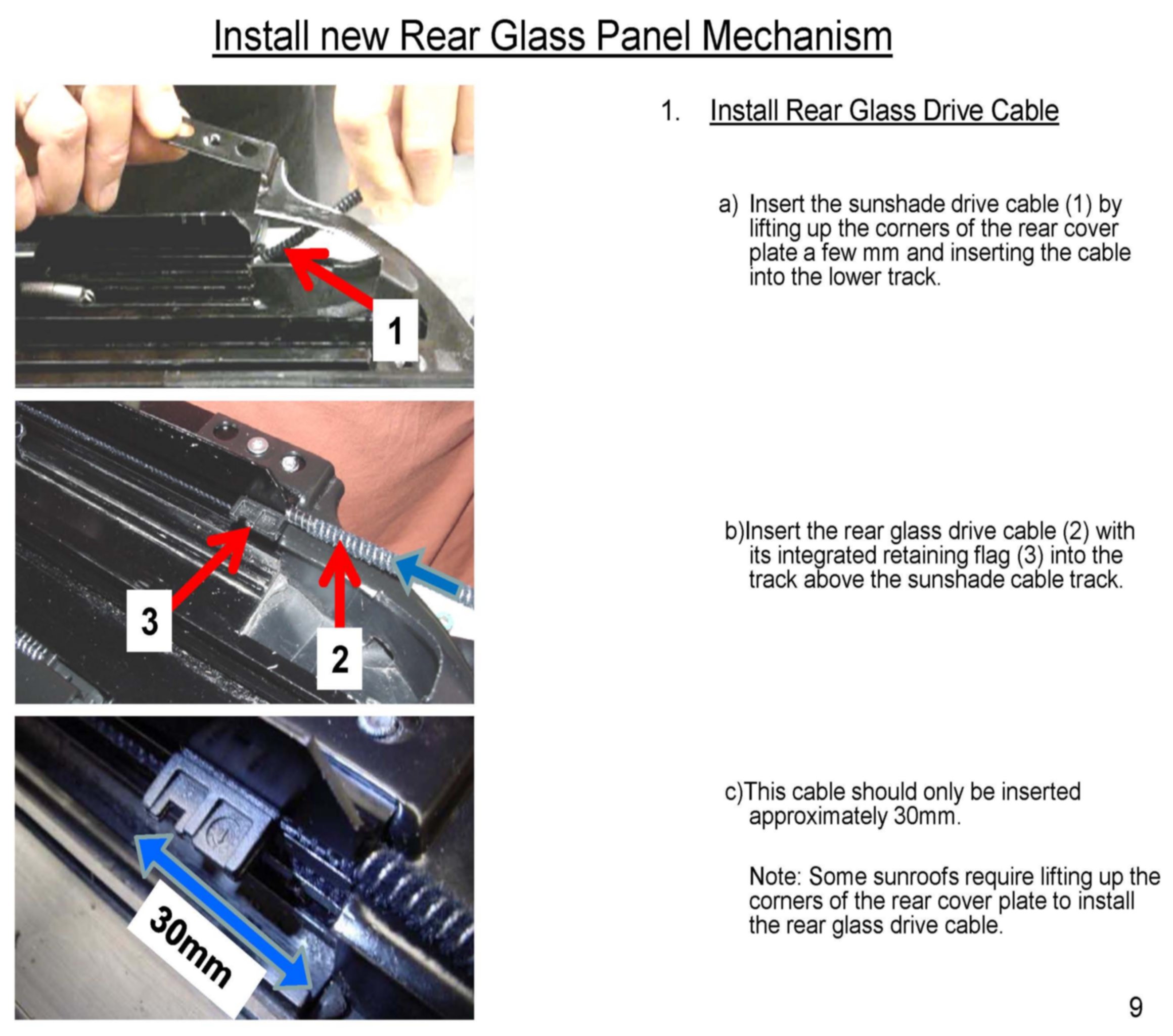 Install new Rear Glass Panel Mechanism

1

3

2

30mm

1. Install Rear Glass Drive Cable

a) Insert the sunshade drive cable (1) by lifting up the corners of the rear cover plate a few mm and inserting the cable into the lower track.

b)Insert the rear glass drive cable (2) with its integrated retaining flag (3) into the track above the sunshade cable track.

c)This cable should only be inserted approximately 30mm.

Note: Some sunroofs require lifting up the corners of the rear cover plate to install the rear glass drive cable.

9