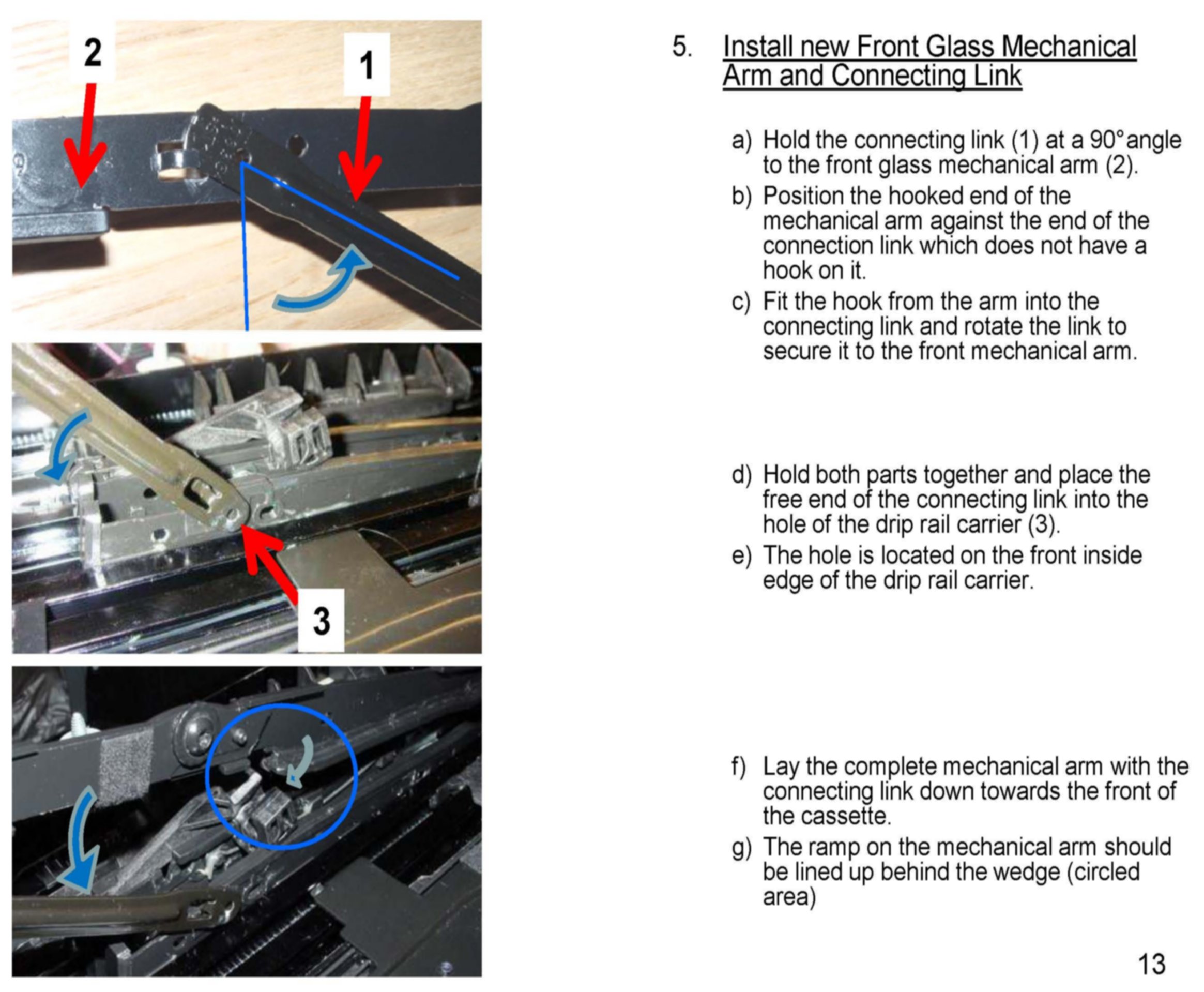 2

1

3

5. Install new Front Glass Mechanical Arm and Connecting Link

a) Hold the connecting link (1) at a 90° angle to the front glass mechanical arm (2).

b) Position the hooked end of the mechanical arm against the end of the connection link which does not have a hook on it.

c) Fit the hook from the arm into the connecting link and rotate the link to secure it to the front mechanical arm.

d) Hold both parts together and place the free end of the connecting link into the hole of the drip rail carrier (3).

e) The hole is located on the front inside edge of the drip rail carrier.

f) Lay the complete mechanical arm with the connecting link down towards the front of the cassette.

g) The ramp on the mechanical arm should be lined up behind the wedge (circled area)

13