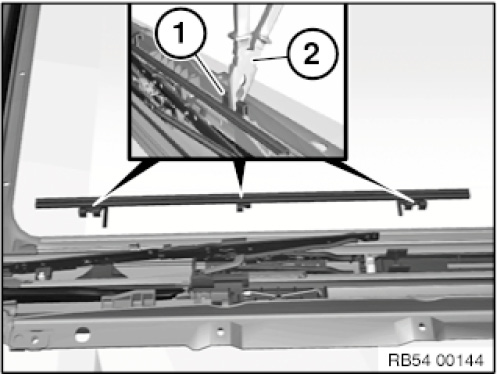 1
2
RB54 00144