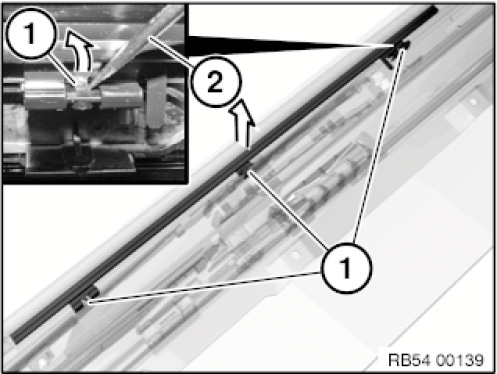 1
2
1
RB54 00139