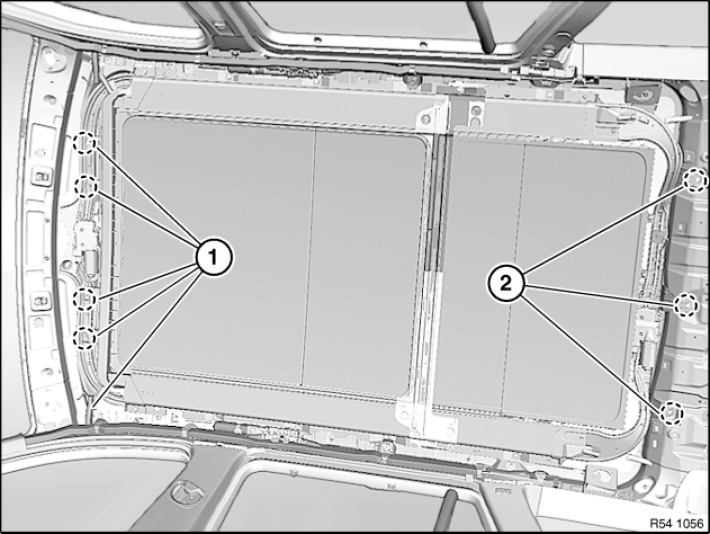 1
2
R54 1056