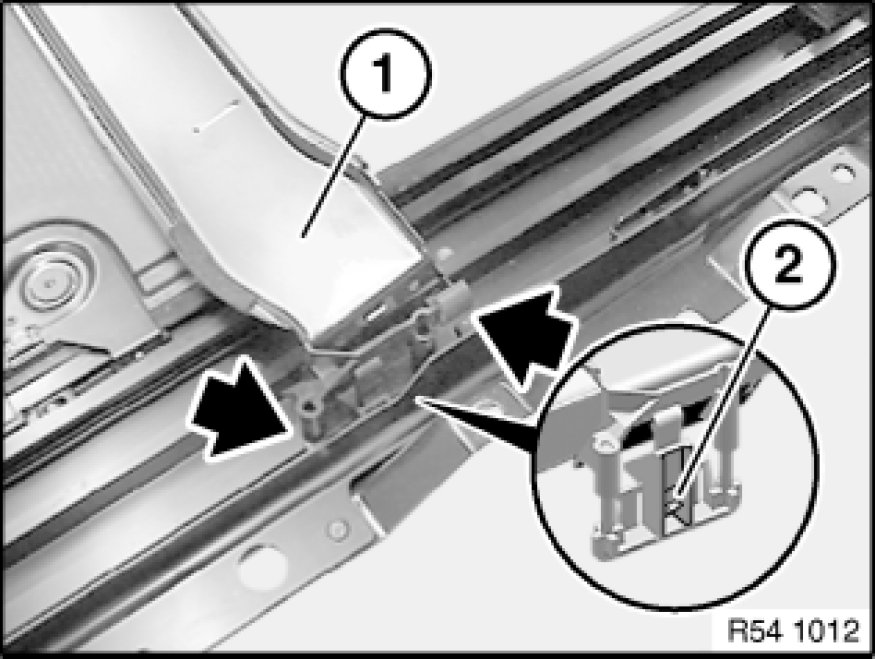 1
2
R54 1012