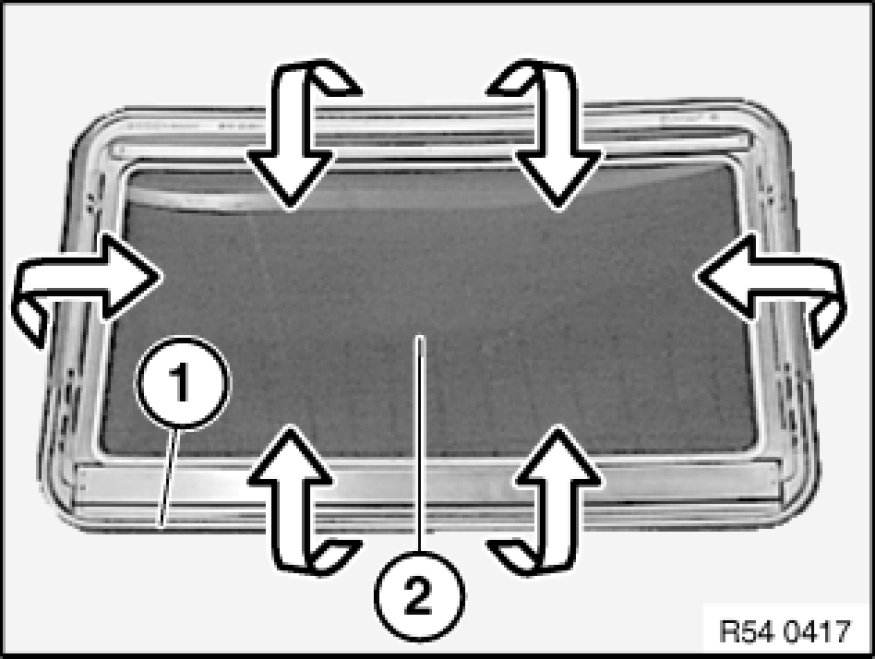 1
2
R54 0417