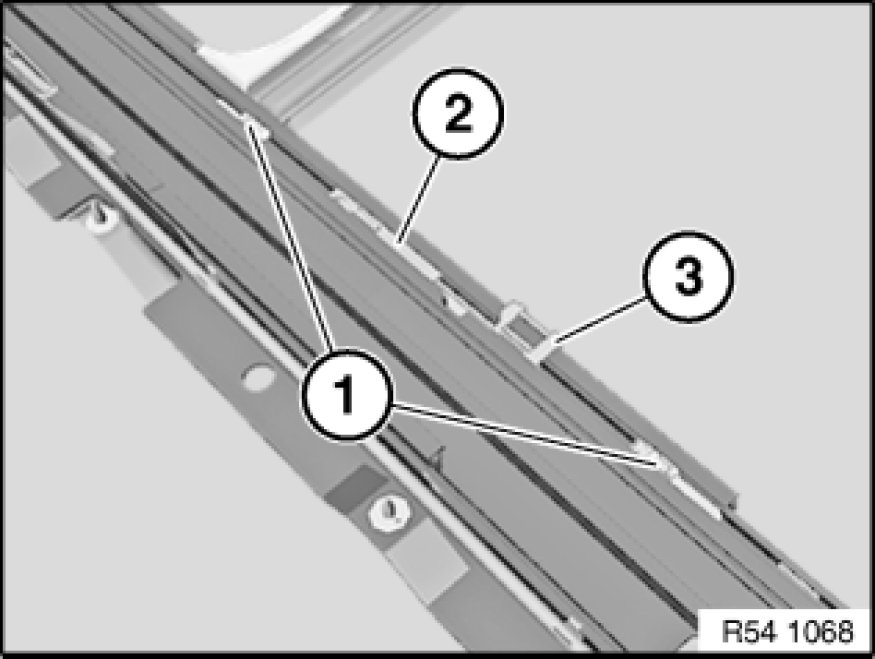 2
3
1
R54 1068