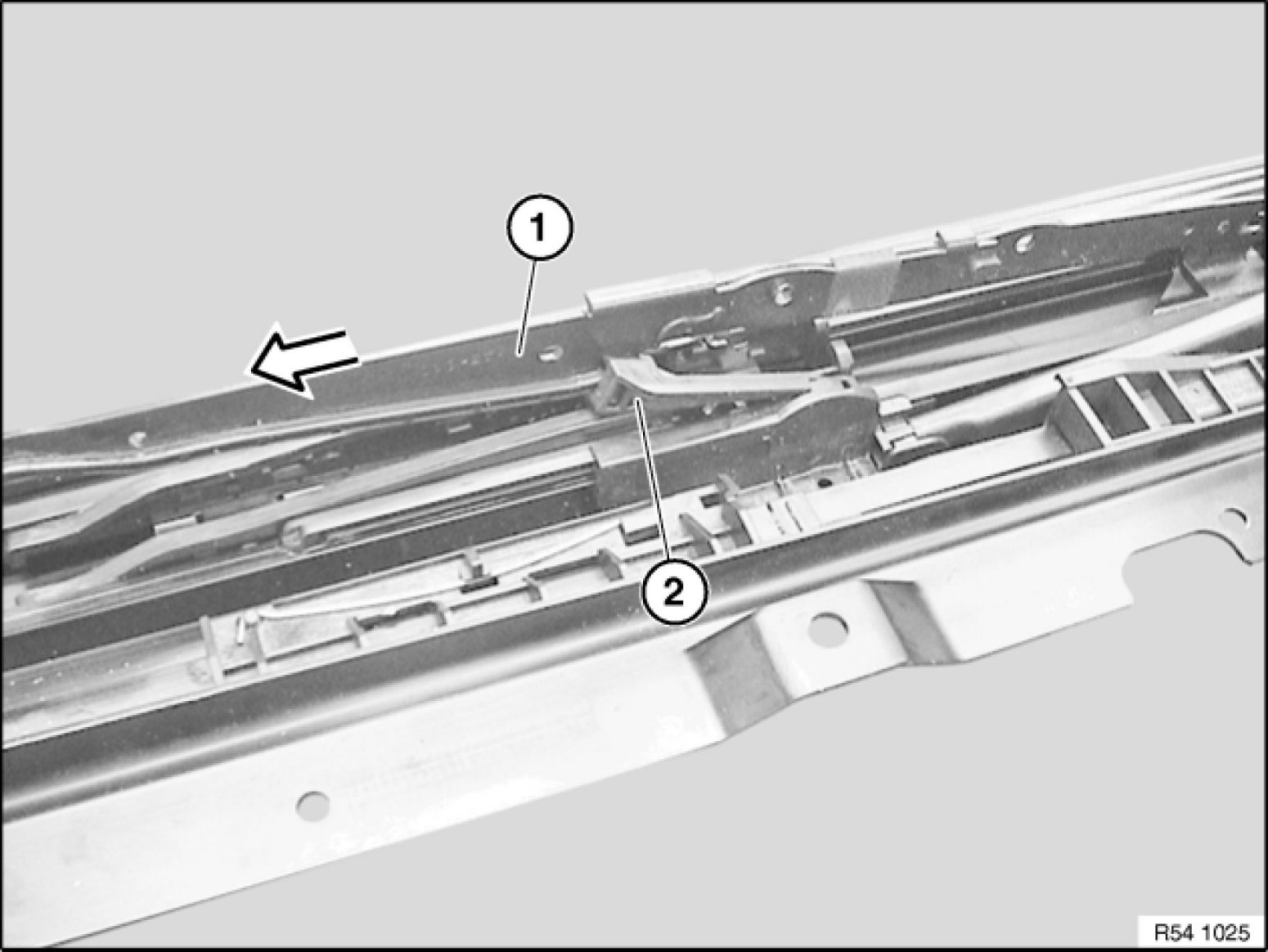 1
2
R54 1025