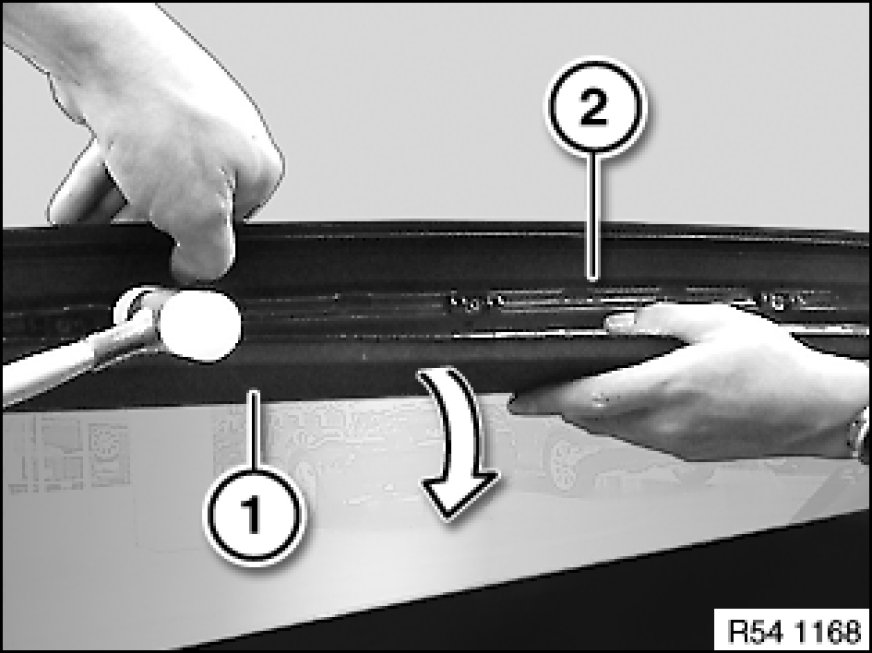 2
1
R54 1168