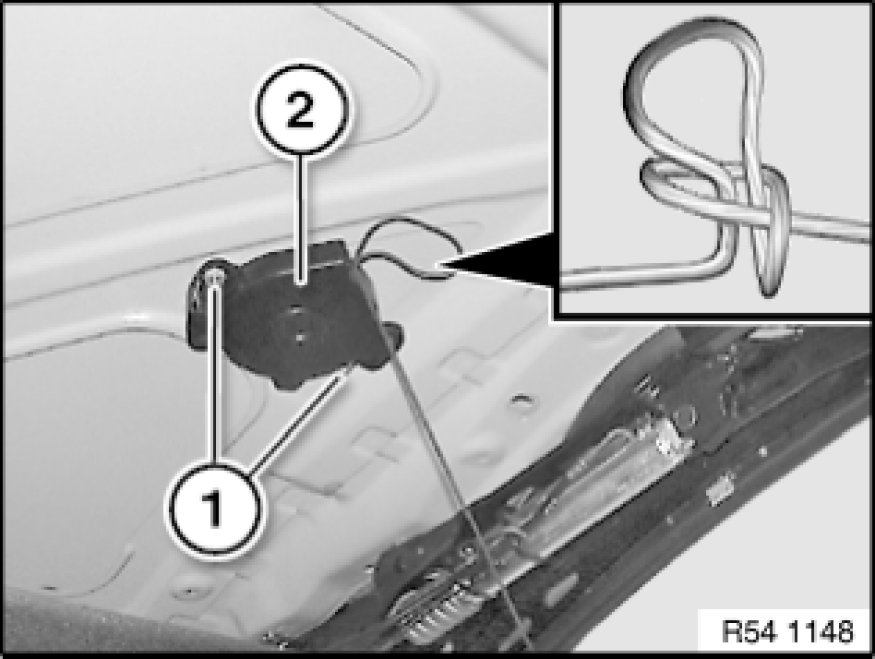 2

1

R54 1148