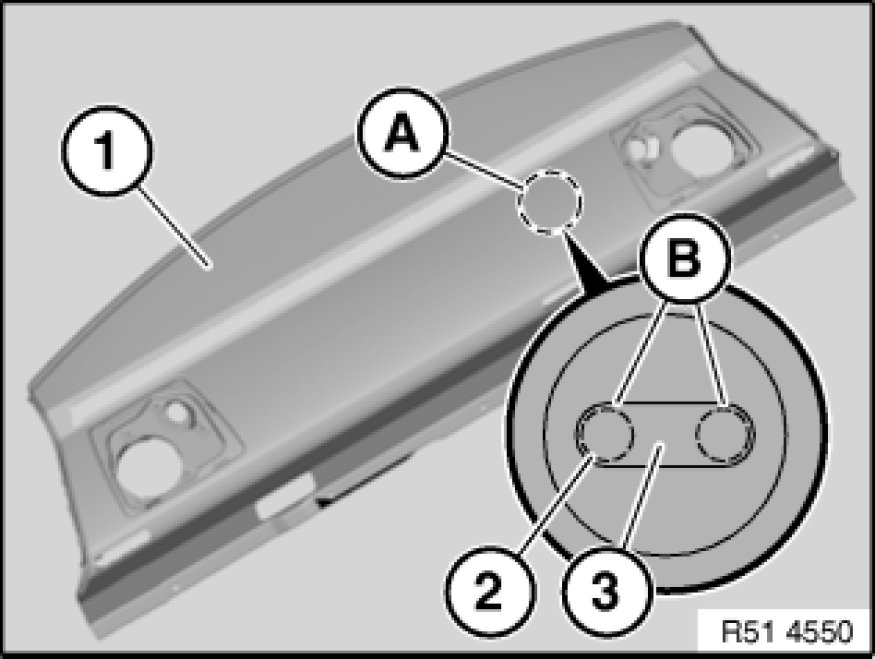 1
A
B
2
3
R51 4550