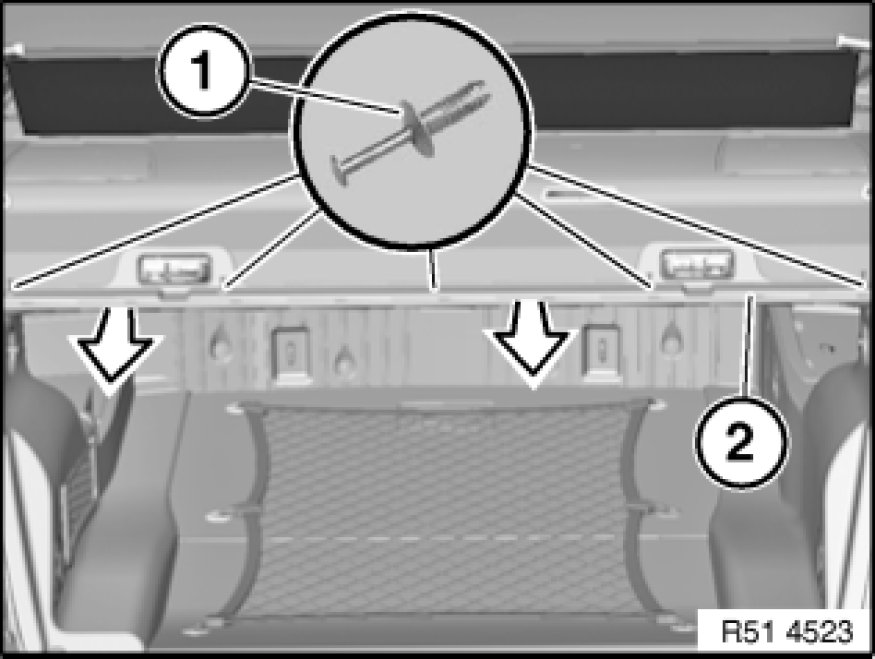 1

2

R51 4523