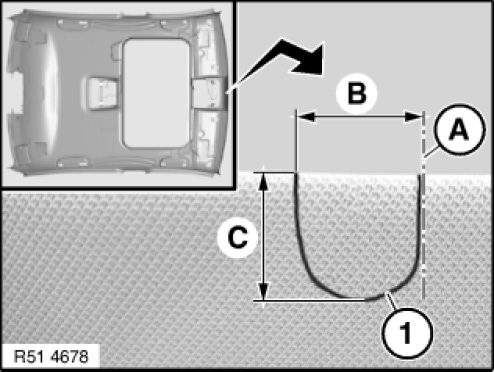 B
A
C
1
R51 4678