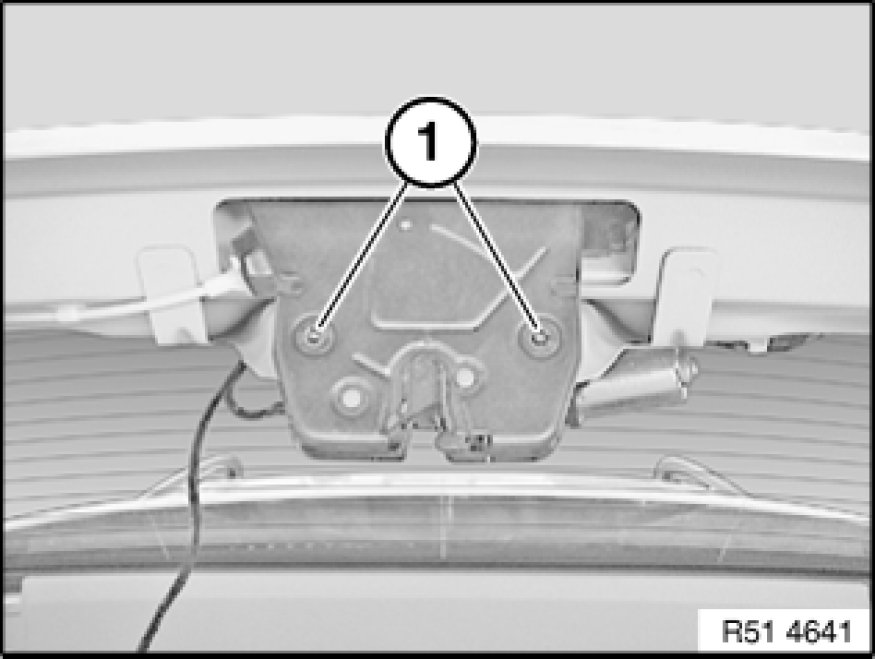 1

R51 4641