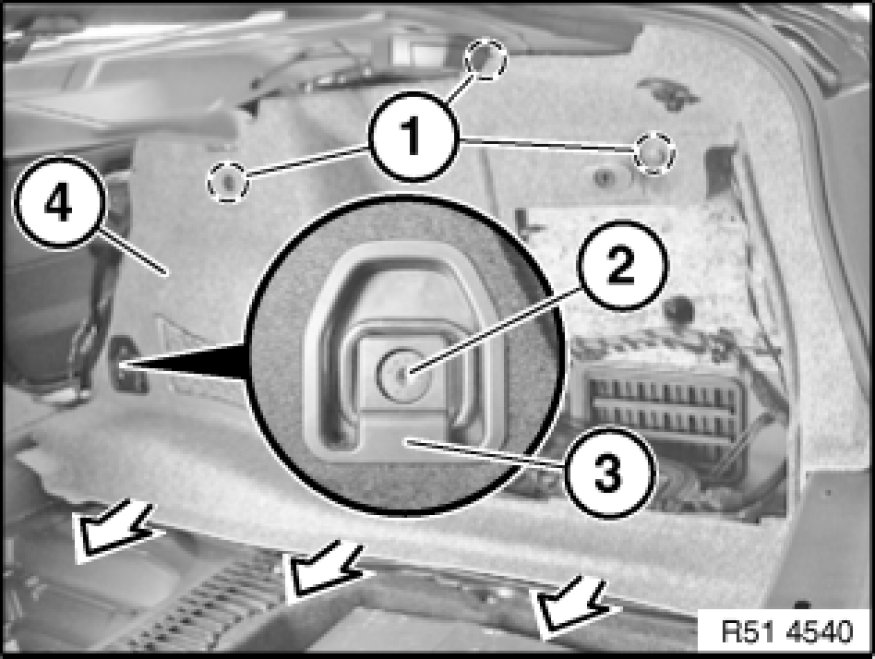 1
4
2
3
R51 4540