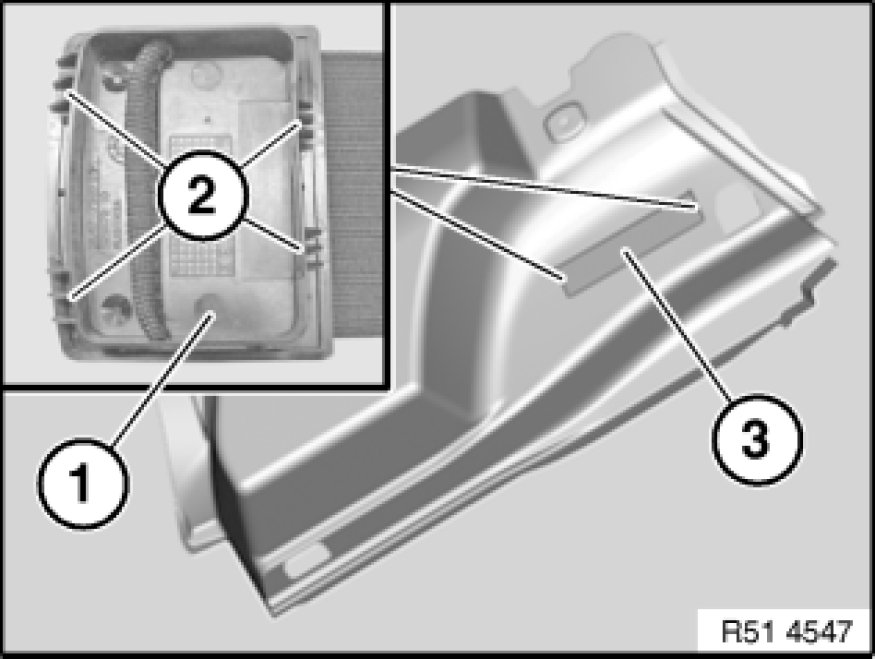 2
1
3
R51 4547