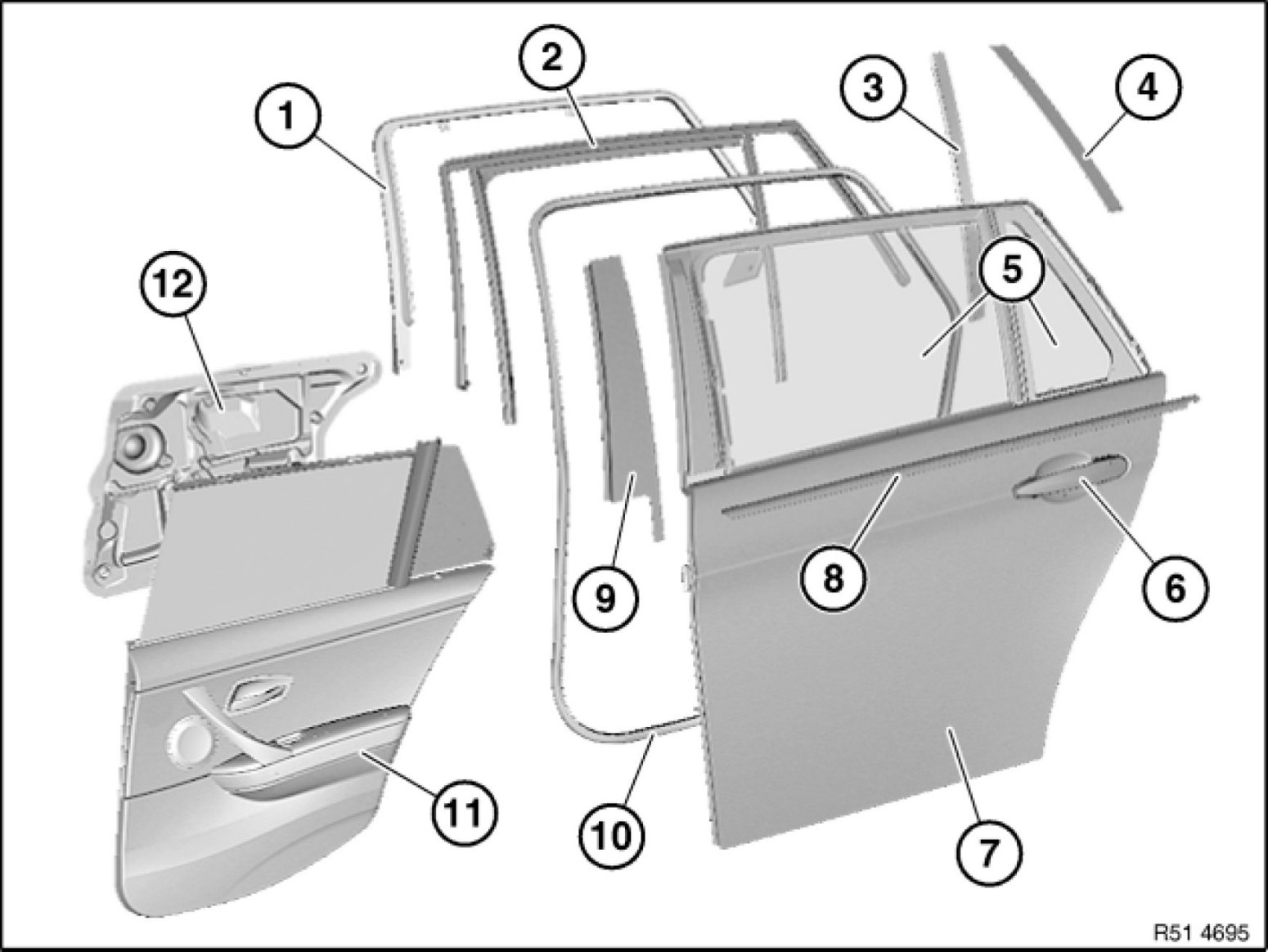 1
2
3
4
12
5
9
8
6
11
10
7
R51 4695