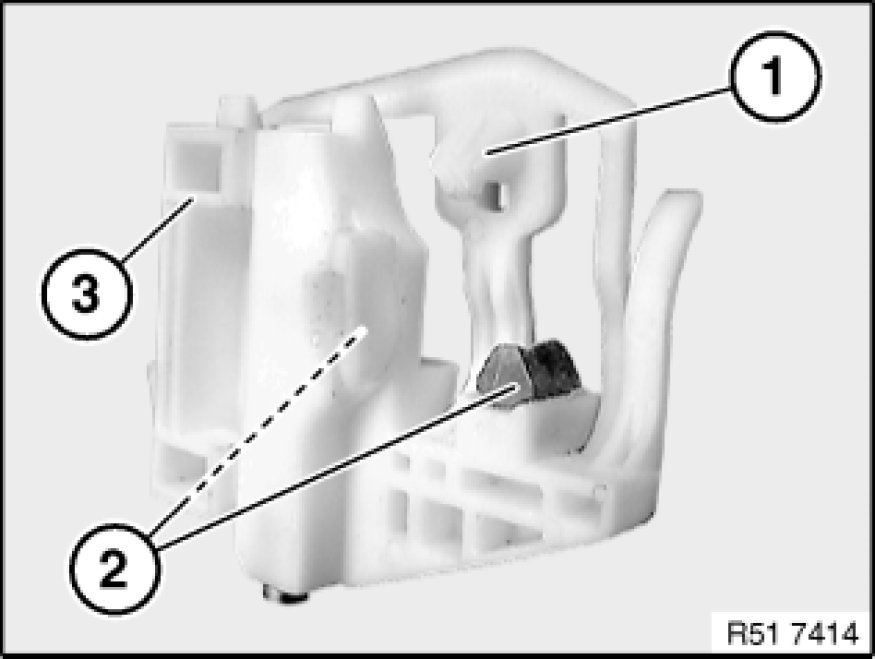 1

3

2

R51 7414