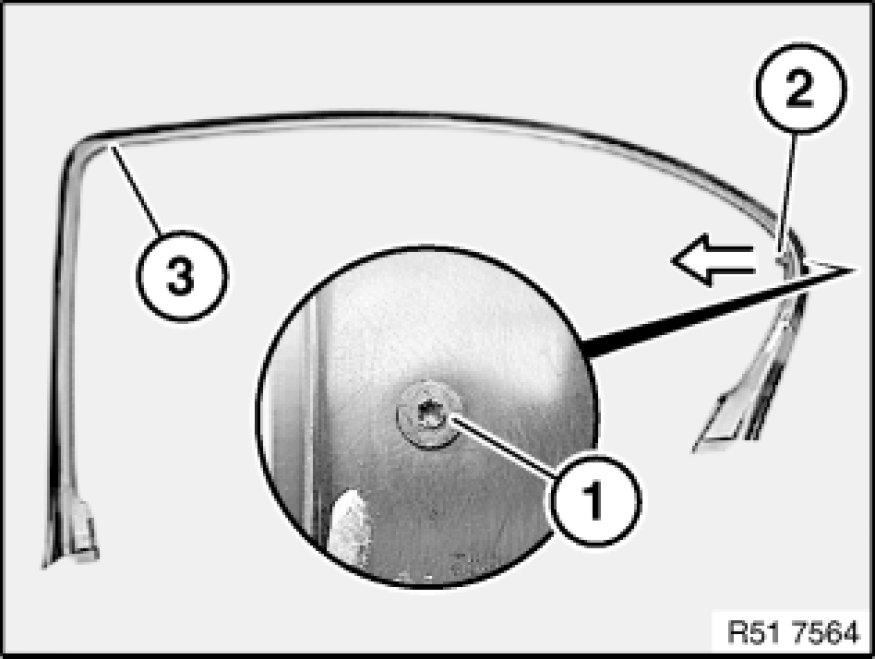 2

3

1

R51 7564