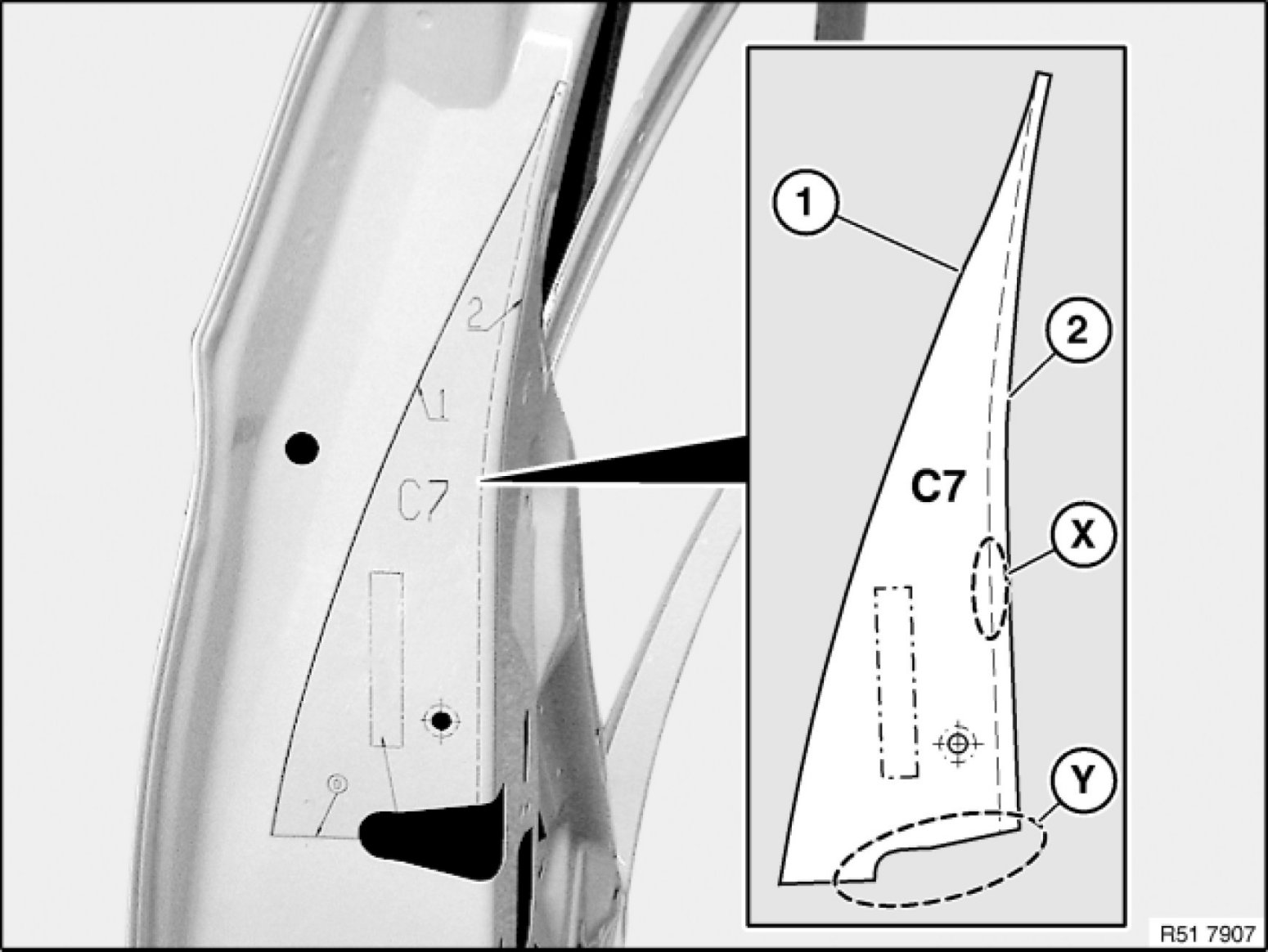 2
1
C7
1
2
C7
X
Y
R51 7907