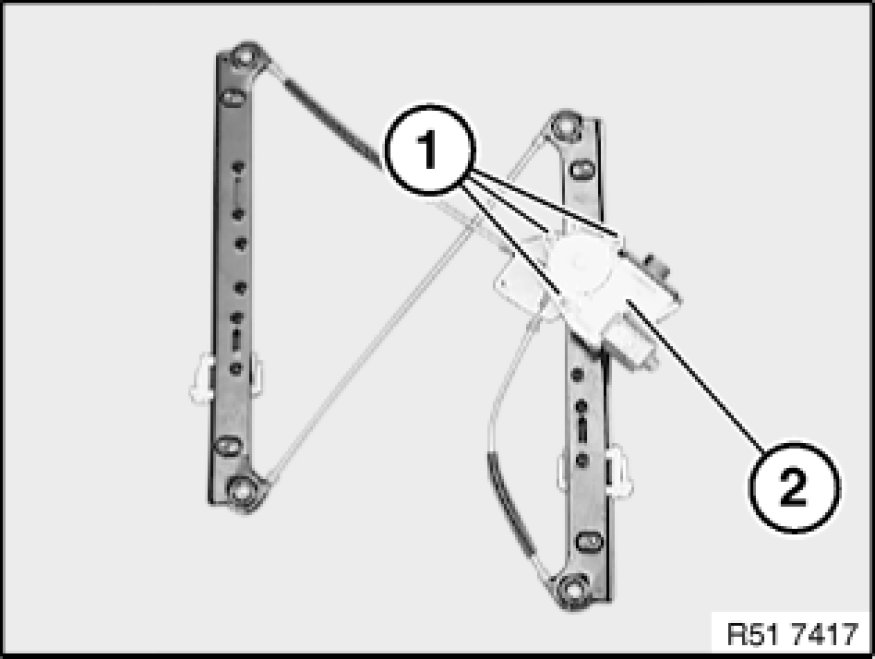 1
2
R51 7417