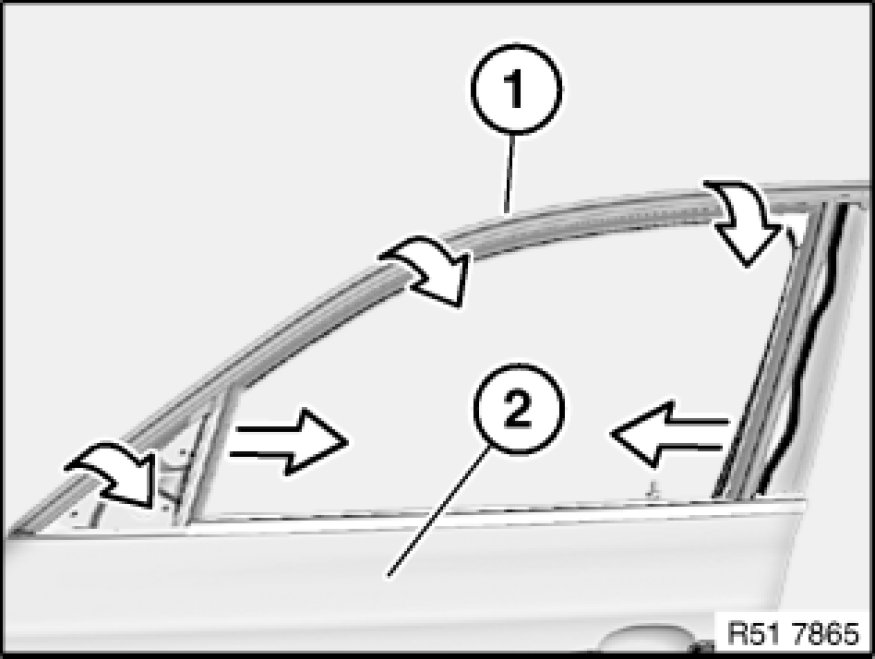 1
2
R51 7865