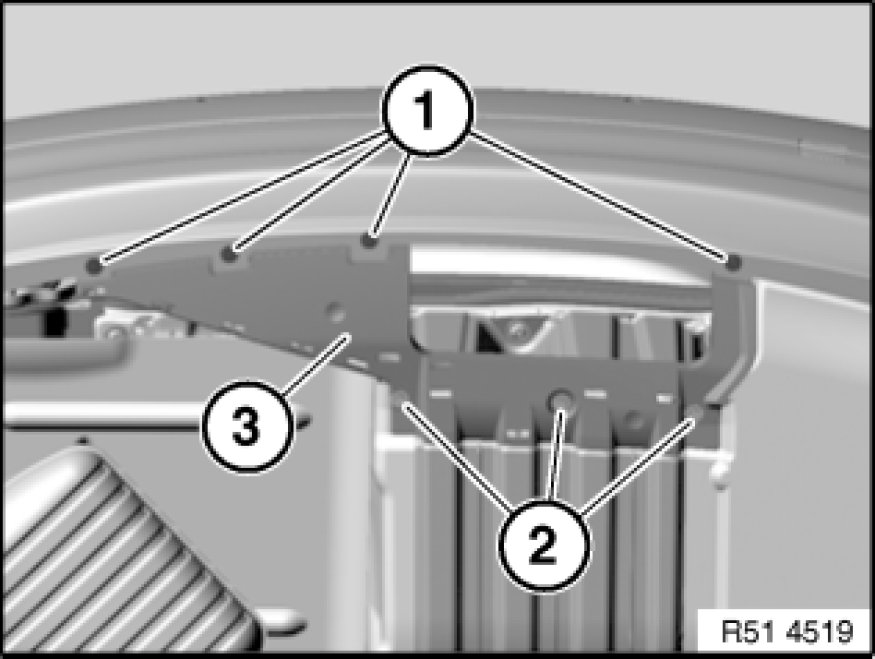 1
3
2
R51 4519