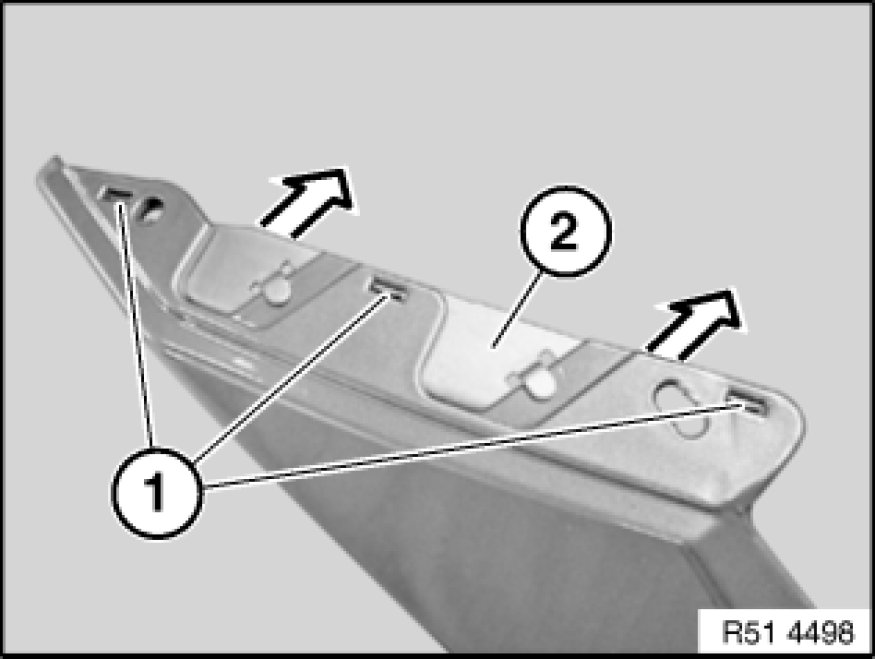 2

1

R51 4498