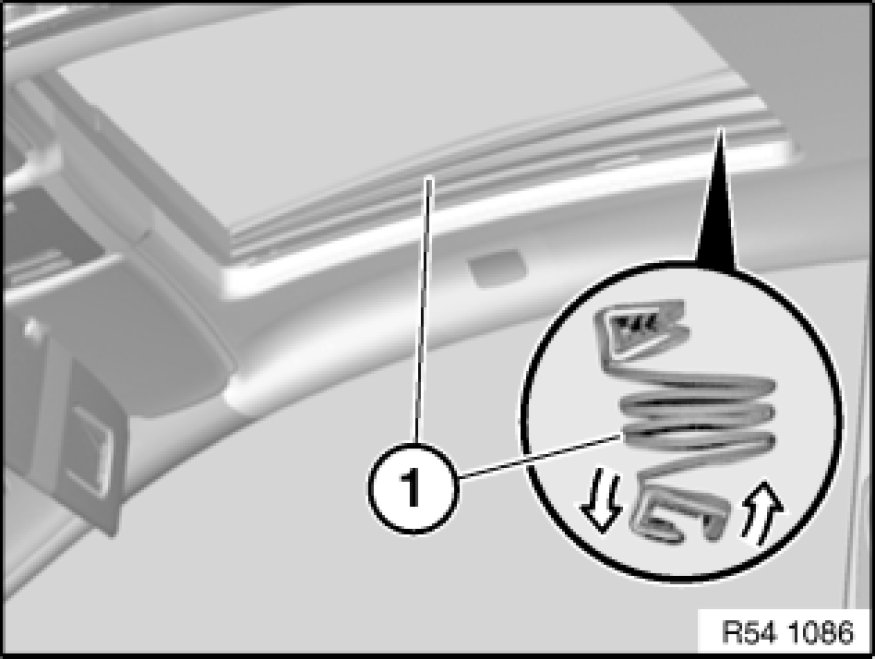 1

R54 1086