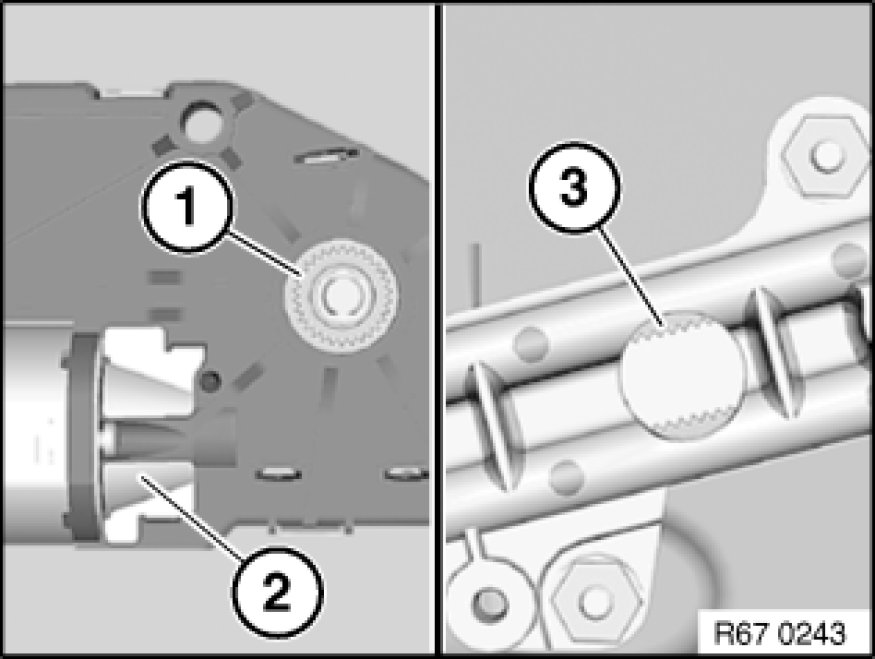 1
2
3
R67 0243