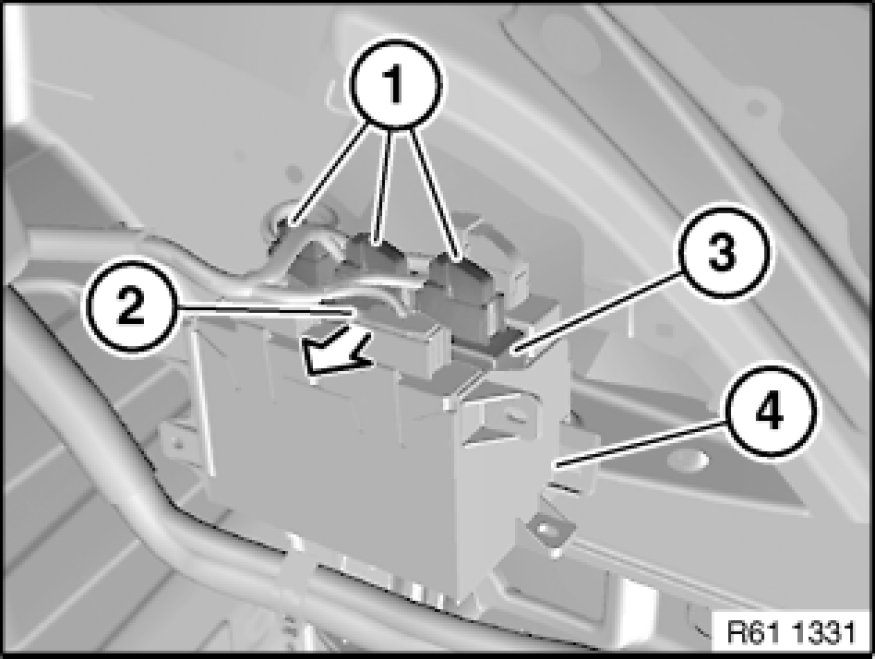 1
2
3
4
R61 1331