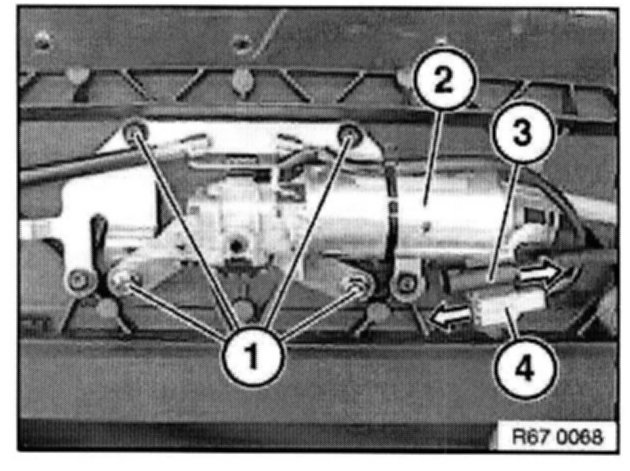 2
3
1
4
R67 0068