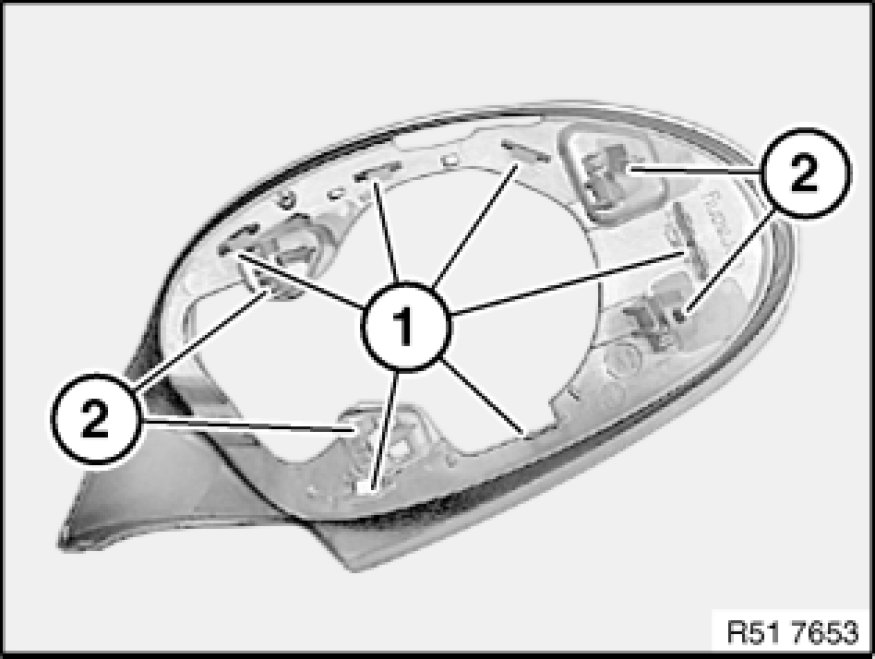 2

1

2

R51 7653