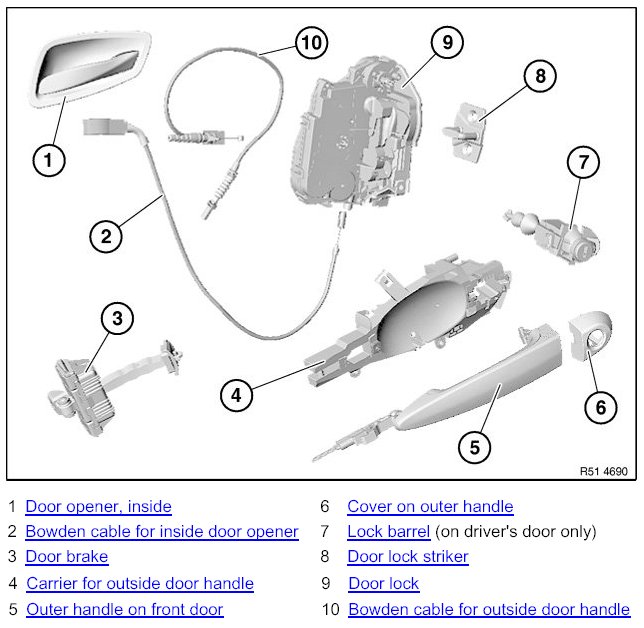 10
9
8
1
7
2
3
4
6
5
R51 4690

1 Door opener, inside
2 Bowden cable for inside door opener
3 Door brake
4 Carrier for outside door handle
5 Outer handle on front door

6 Cover on outer handle
7 Lock barrel (on driver's door only)
8 Door lock striker
9 Door lock
10 Bowden cable for outside door handle