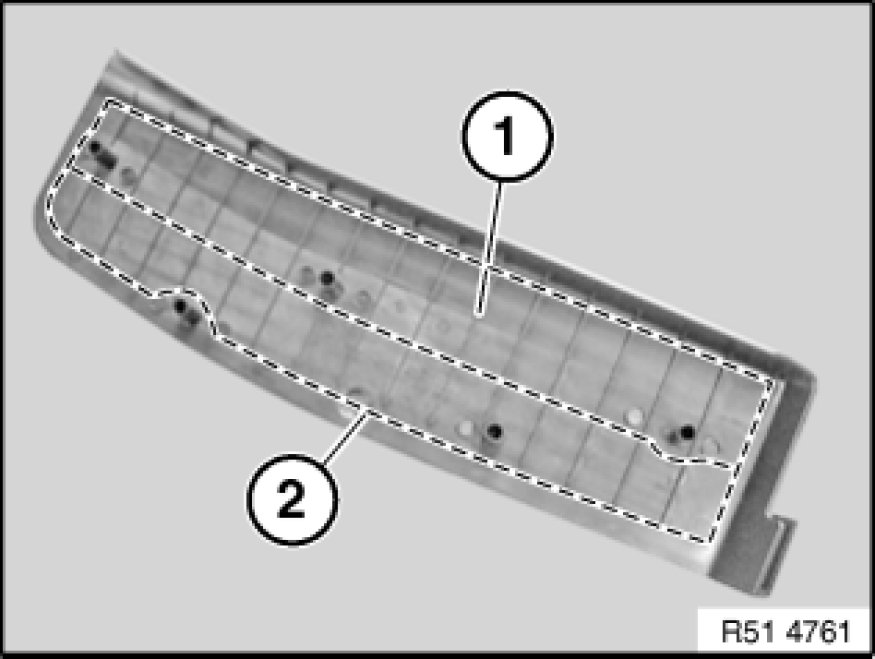 1
2
R51 4761