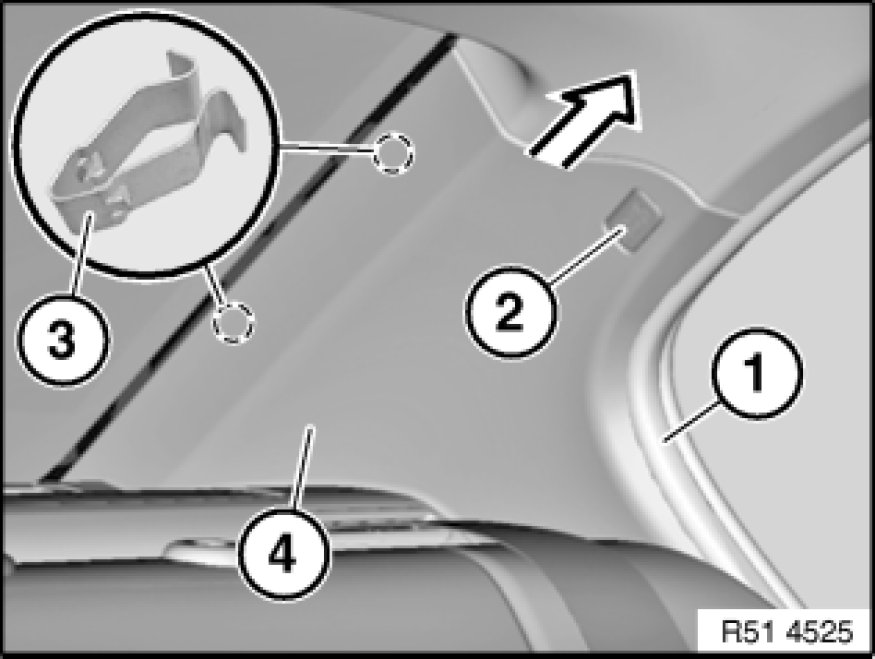 3
2
1
4
R51 4525