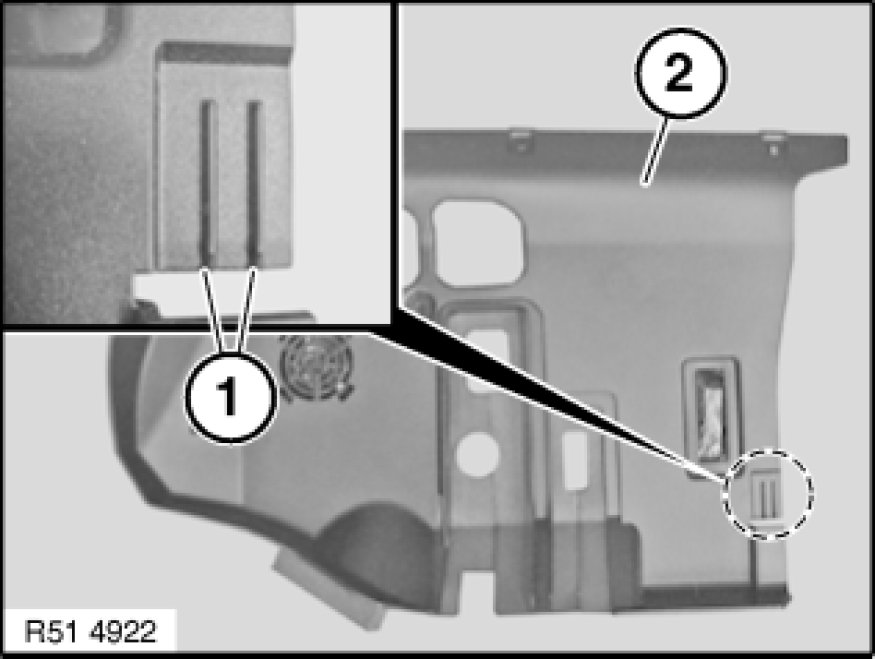 2

1

R51 4922