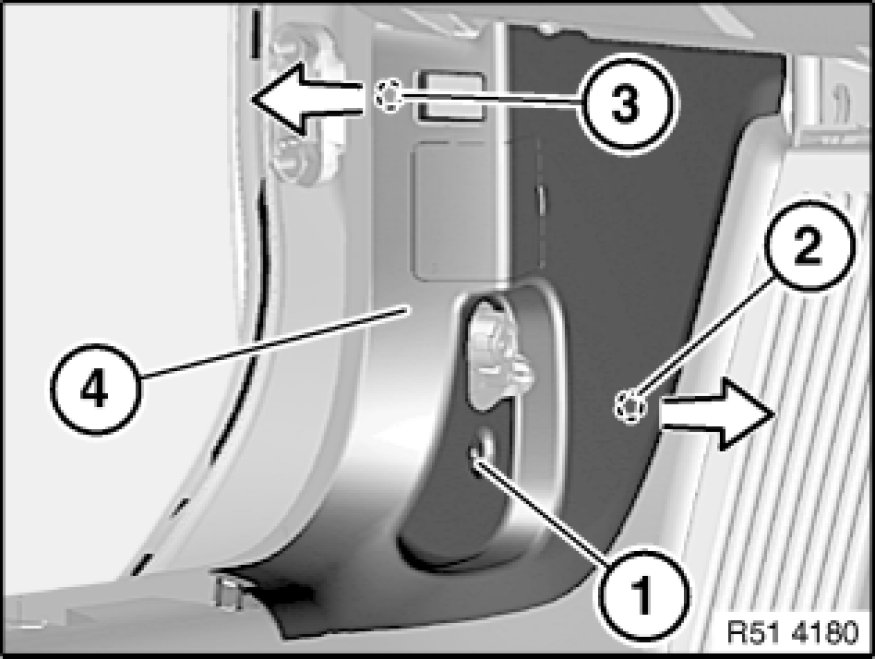 3
2
4
1
R51 4180