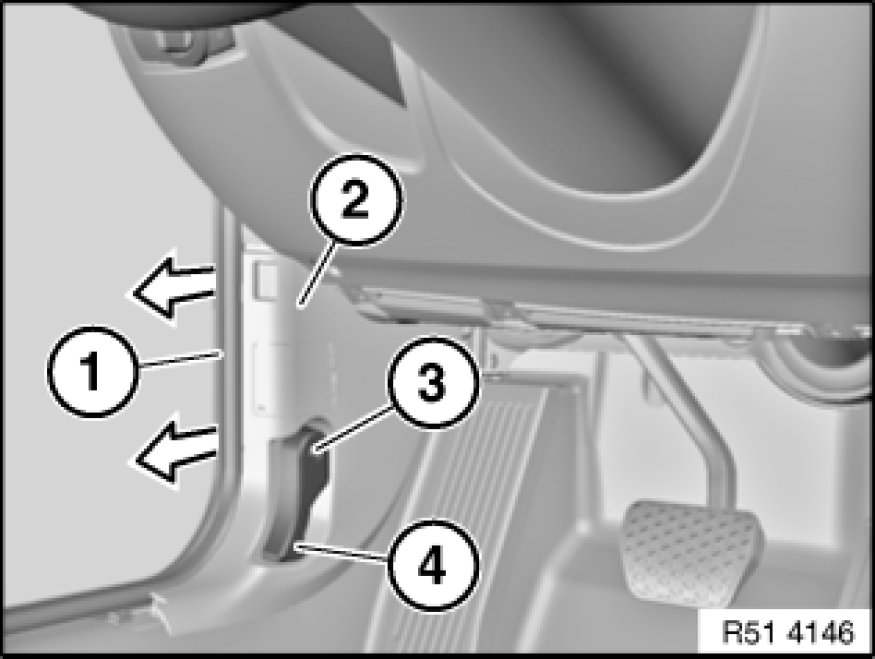 2
1
3
4
R51 4146