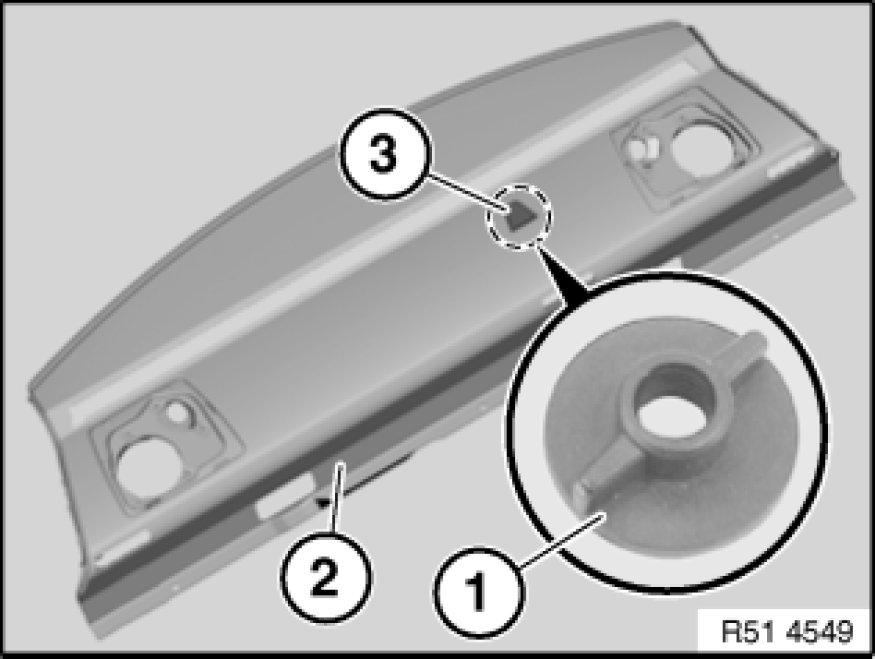 3
2
1
R51 4549